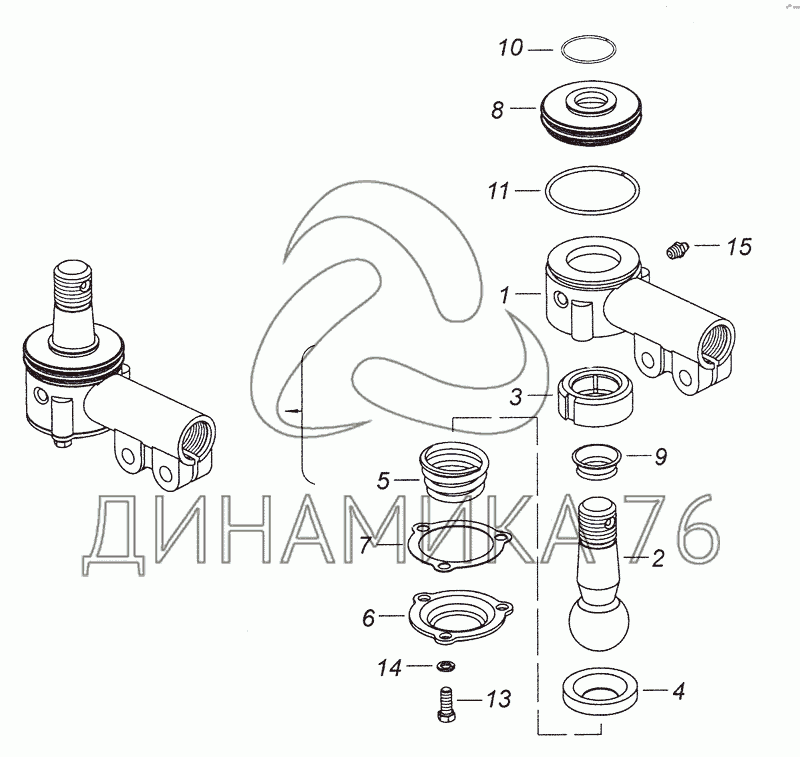 10
8
11
15
1
3
9
5
7
2
6
14
13
4
ДИНАМИКА 76